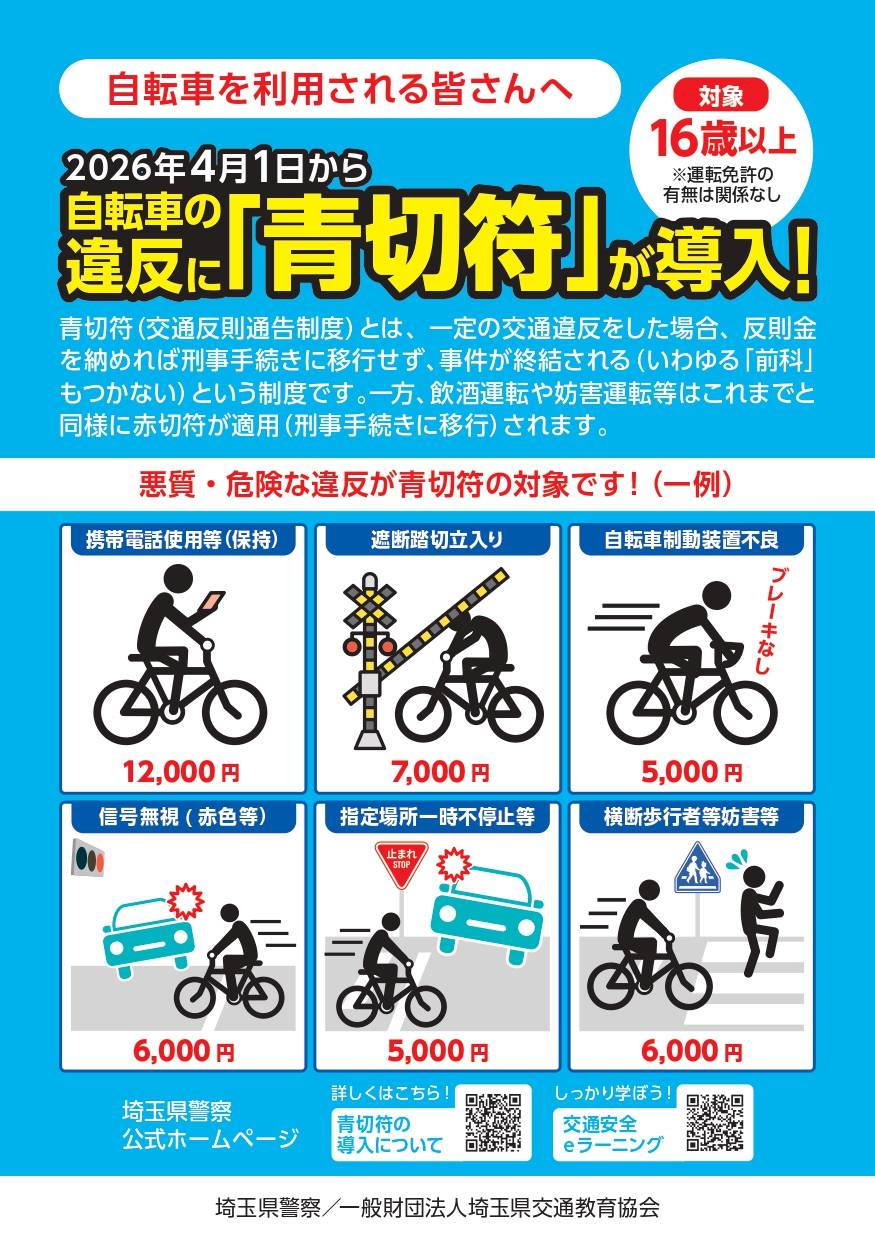 自転車を利用される皆さんへ

対象
16歳以上
※運転免許の有無は関係なし

2026年4月1日から
自転車の違反に「青切符」が導入!

青切符(交通反則通告制度)とは、一定の交通違反をした場合、反則金を納めれば刑事手続きに移行せず、事件が終結される(いわゆる「前科」もつかない)という制度です。一方、飲酒運転や妨害運転等はこれまでと同様に赤切符が適用(刑事手続きに移行)されます。

悪質・危険な違反が青切符の対象です!(一例)

携帯電話使用等(保持)
12,000円

遮断踏切立入り
7,000円

自転車制動装置不良
ブレーキなし
5,000円

信号無視(赤色等)
6,000円

指定場所一時不停止等
止まれ
STOP
5,000円

横断歩行者等妨害等
6,000円

埼玉県警察
公式ホームページ

詳しくはこちら!
青切符の導入について

しっかり学ぼう!
交通安全
eラーニング

埼玉県警察/一般財団法人埼玉県交通教育協会